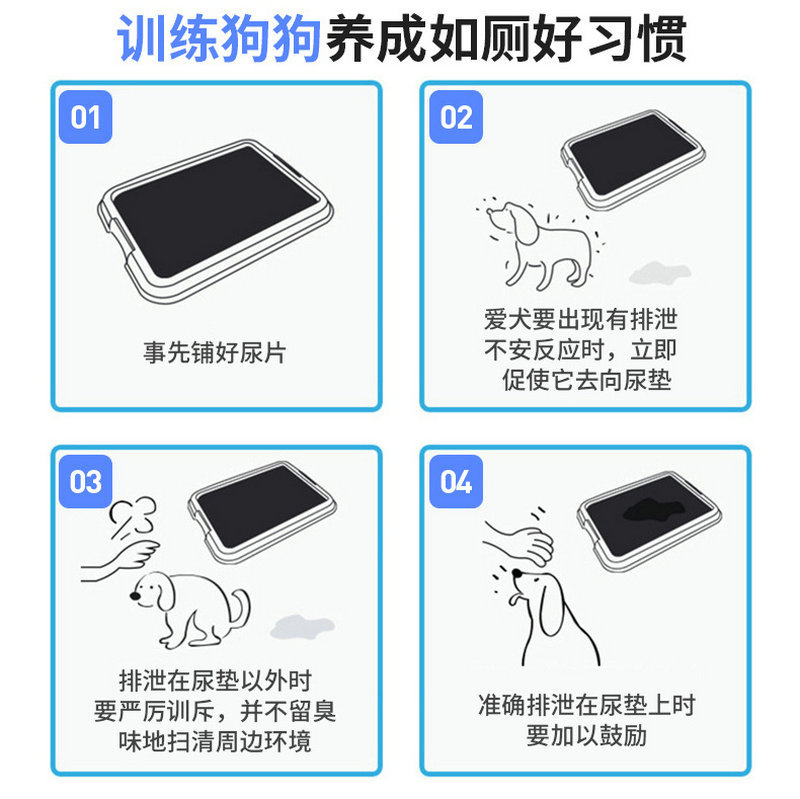 训练狗狗养成如厕好习惯

01
事先铺好尿片

02
爱犬要出现有排泄不安反应时，立即促使它去向尿垫

03
排泄在尿垫以外时要严厉训斥，并不留臭味地扫清周边环境

04
准确排泄在尿垫上时要加以鼓励